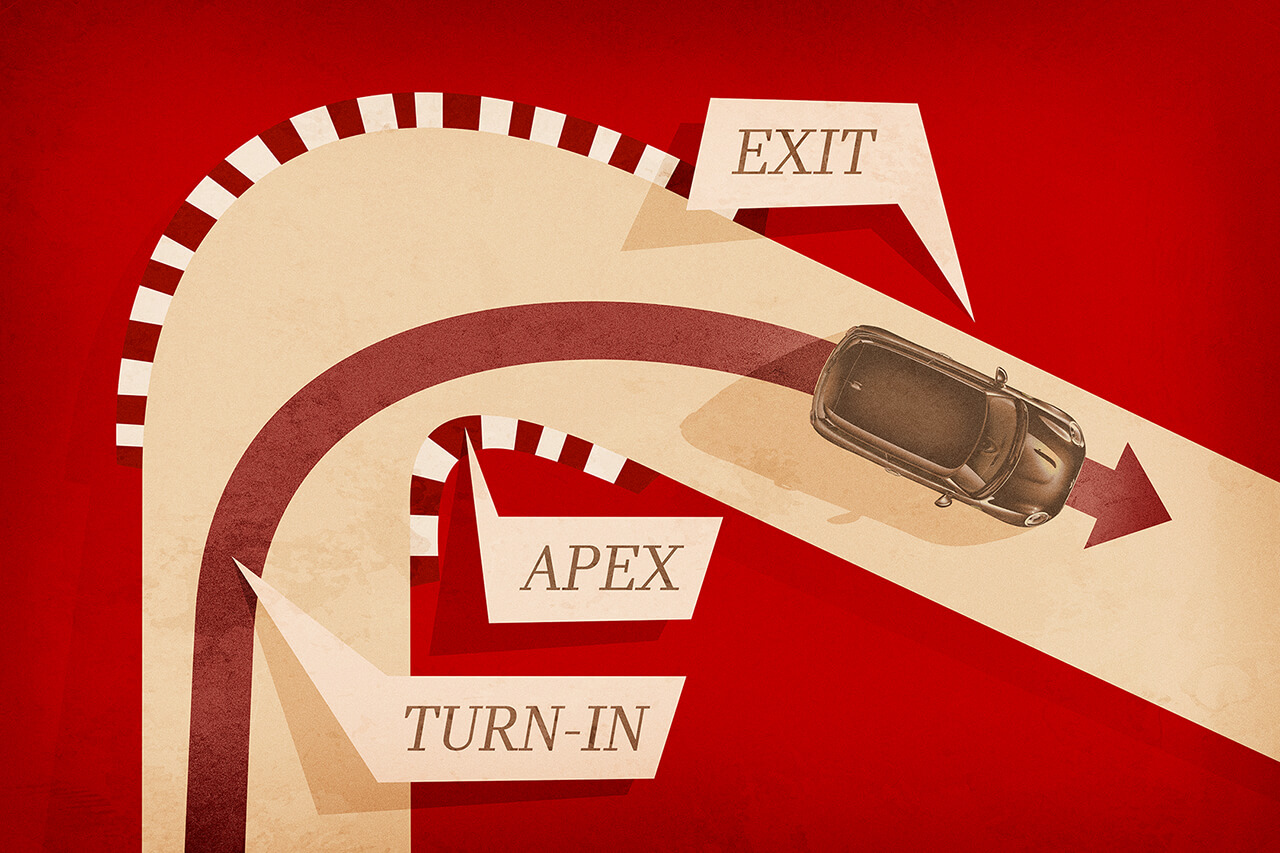 EXIT

APEX

TURN-IN